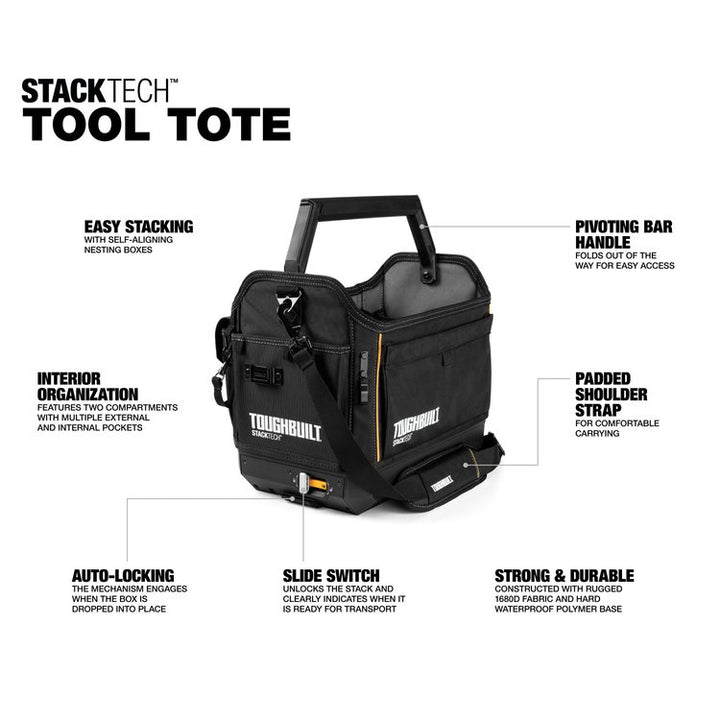 STACKTECH™
TOOL TOTE

EASY STACKING
WITH SELF-ALIGNING NESTING BOXES

PIVOTING BAR HANDLE
FOLDS OUT OF THE WAY FOR EASY ACCESS

INTERIOR ORGANIZATION
FEATURES TWO COMPARTMENTS WITH MULTIPLE EXTERNAL AND INTERNAL POCKETS

PADDED SHOULDER STRAP
FOR COMFORTABLE CARRYING

TOUGHBUILT
STACKTECH

TOUGHBUILT
STACKTECH

TOUGHBUILT

AUTO-LOCKING
THE MECHANISM ENGAGES WHEN THE BOX IS DROPPED INTO PLACE

SLIDE SWITCH
UNLOCKS THE STACK AND CLEARLY INDICATES WHEN IT IS READY FOR TRANSPORT

STRONG & DURABLE
CONSTRUCTED WITH RUGGED 1680D FABRIC AND HARD WATERPROOF POLYMER BASE