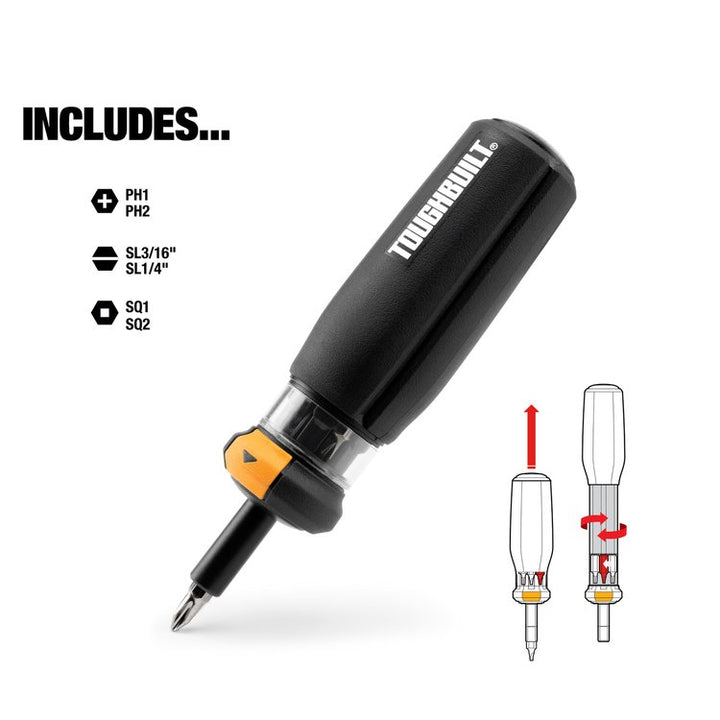 INCLUDES...

PH1
PH2

SL3/16"
SL1/4"

SQ1
SQ2

TOUGHBUILT®